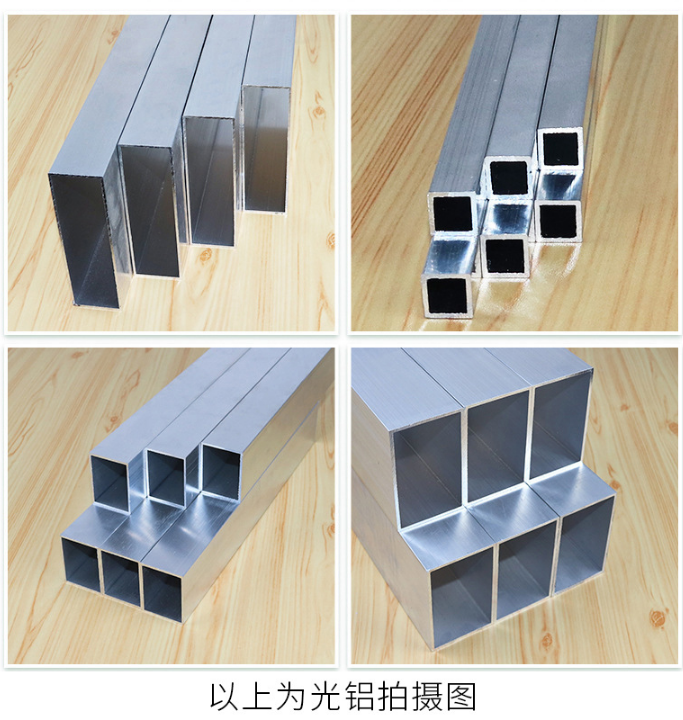 以上为光铝拍摄图